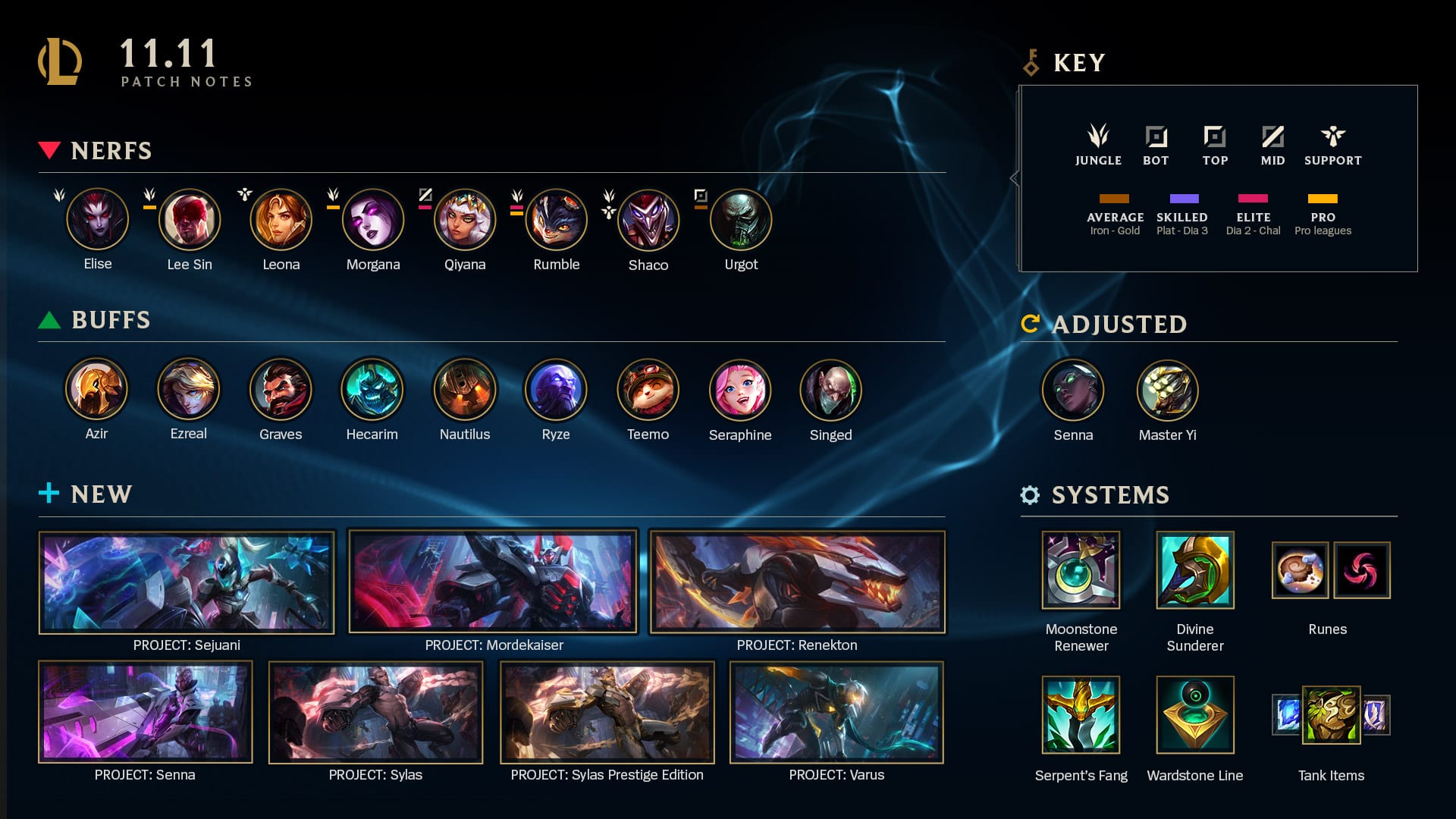 11.11
PATCH NOTES

NERFS

Elise
Lee Sin
Leona
Morgana
Qiyana
Rumble
Shaco
Urgot

BUFFS

Azir
Ezreal
Graves
Hecarim
Nautilus
Ryze
Teemo
Seraphine
Singed

NEW

PROJECT: Sejuani
PROJECT: Mordekaiser
PROJECT: Renekton
PROJECT: Senna
PROJECT: Sylas
PROJECT: Sylas Prestige Edition
PROJECT: Varus

KEY

JUNGLE
BOT
TOP
MID
SUPPORT

AVERAGE
Iron - Gold
SKILLED
Plat - Dia 3
ELITE
Dia 2 - Chal
PRO
Pro leagues

ADJUSTED

Senna
Master Yi

SYSTEMS

Moonstone Renewer
Divine Sunderer
Runes
Serpent's Fang
Wardstone Line
Tank Items